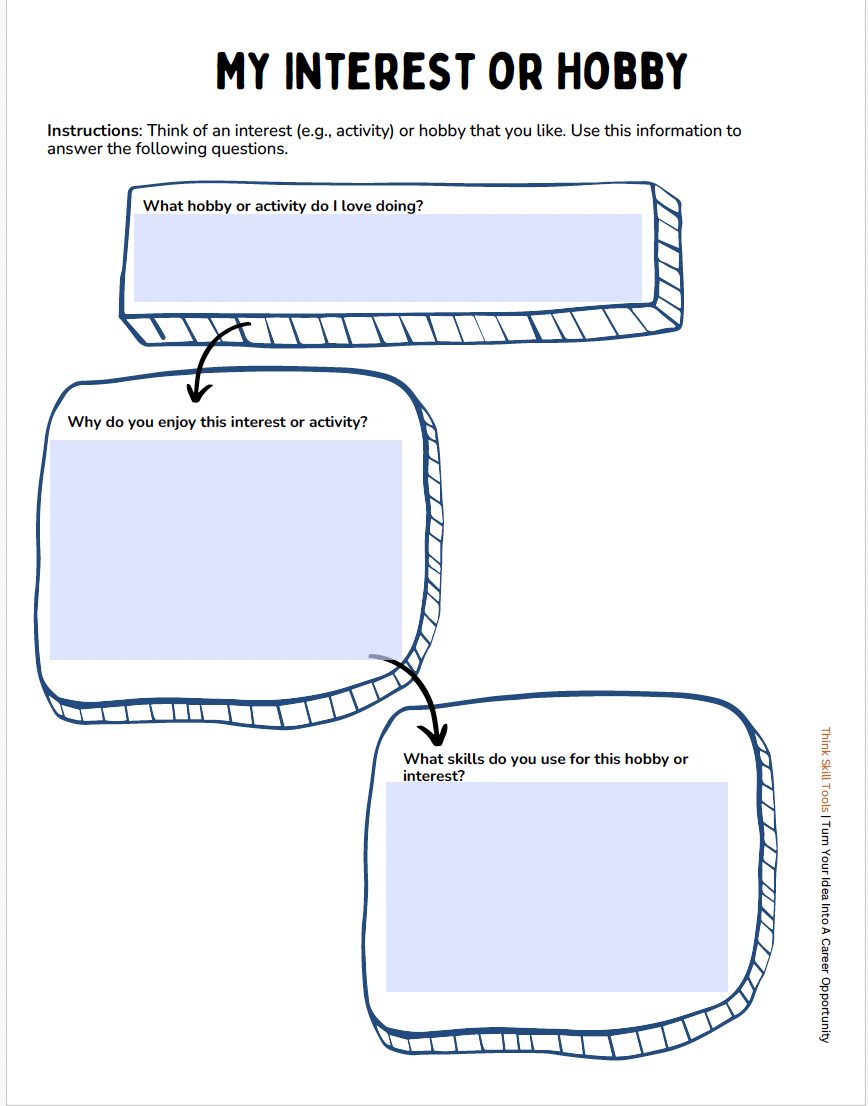 MY INTEREST OR HOBBY

Instructions: Think of an interest (e.g., activity) or hobby that you like. Use this information to answer the following questions.

What hobby or activity do I love doing?

Why do you enjoy this interest or activity?

What skills do you use for this hobby or interest?

Think Skill Tools | Turn Your Idea Into A Career Opportunity