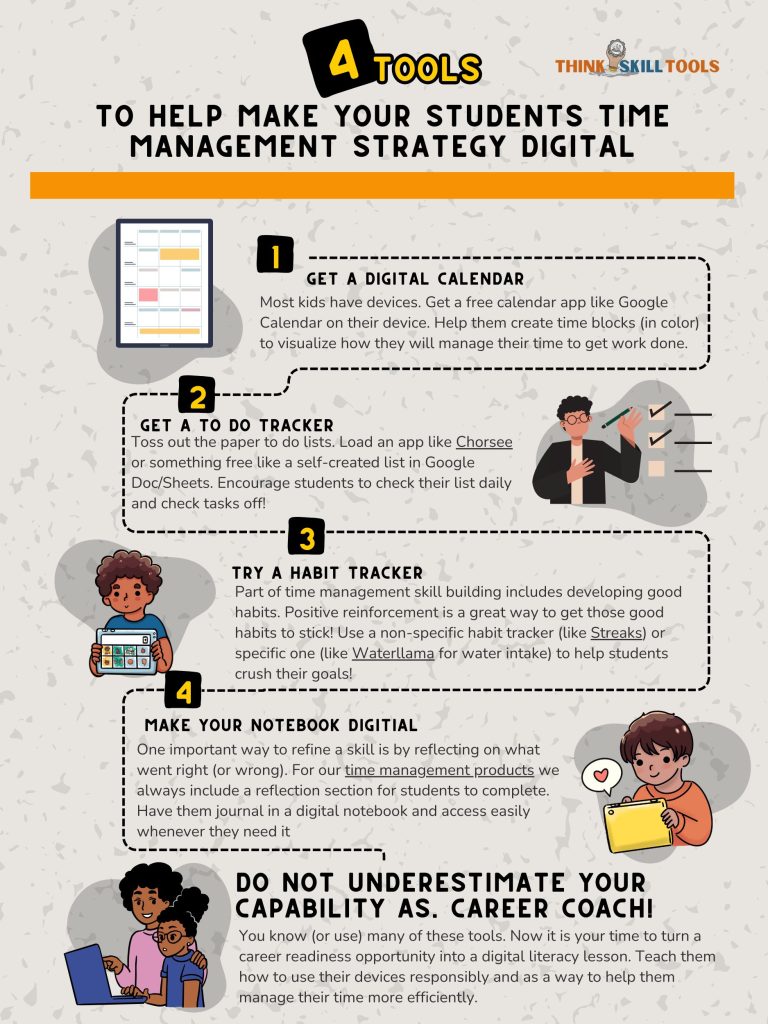 4 TOOLS

THINK SKILL TOOLS

TO HELP MAKE YOUR STUDENTS TIME MANAGEMENT STRATEGY DIGITAL

1

GET A DIGITAL CALENDAR

Most kids have devices. Get a free calendar app like Google Calendar on their device. Help them create time blocks (in color) to visualize how they will manage their time to get work done.

2

GET A TO DO TRACKER

Toss out the paper to do lists. Load an app like Chorsee or something free like a self-created list in Google Doc/Sheets. Encourage students to check their list daily and check tasks off!

3

TRY A HABIT TRACKER

Part of time management skill building includes developing good habits. Positive reinforcement is a great way to get those good habits to stick! Use a non-specific habit tracker (like Streaks) or specific one (like Waterllama for water intake) to help students crush their goals!

4

MAKE YOUR NOTEBOOK DIGITIAL

One important way to refine a skill is by reflecting on what went right (or wrong). For our time management products we always include a reflection section for students to complete. Have them journal in a digital notebook and access easily whenever they need it

DO NOT UNDERESTIMATE YOUR CAPABILITY AS. CAREER COACH!

You know (or use) many of these tools. Now it is your time to turn a career readiness opportunity into a digital literacy lesson. Teach them how to use their devices responsibly and as a way to help them manage their time more efficiently.